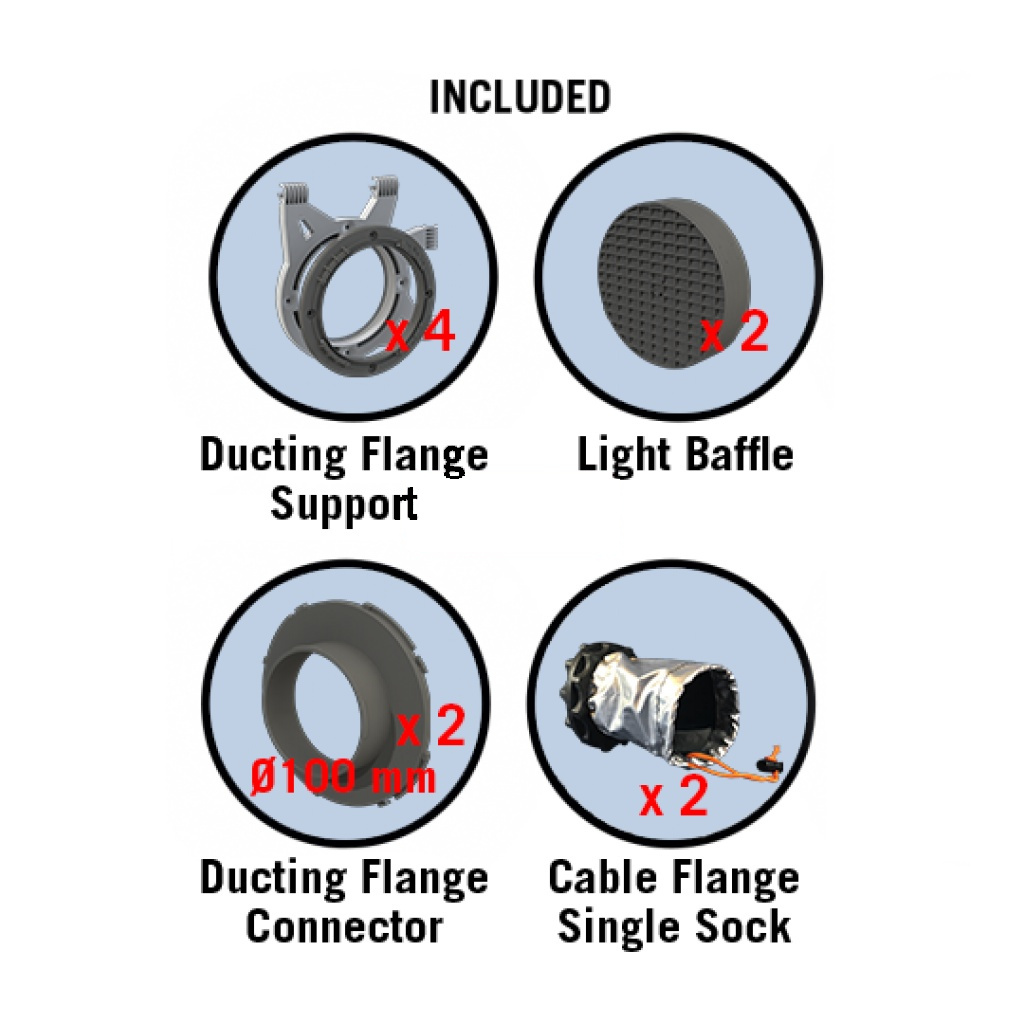 INCLUDED

x 4

Ducting Flange Support

x 2

Light Baffle

x 2
Ø100 mm

Ducting Flange Connector

x 2

Cable Flange Single Sock